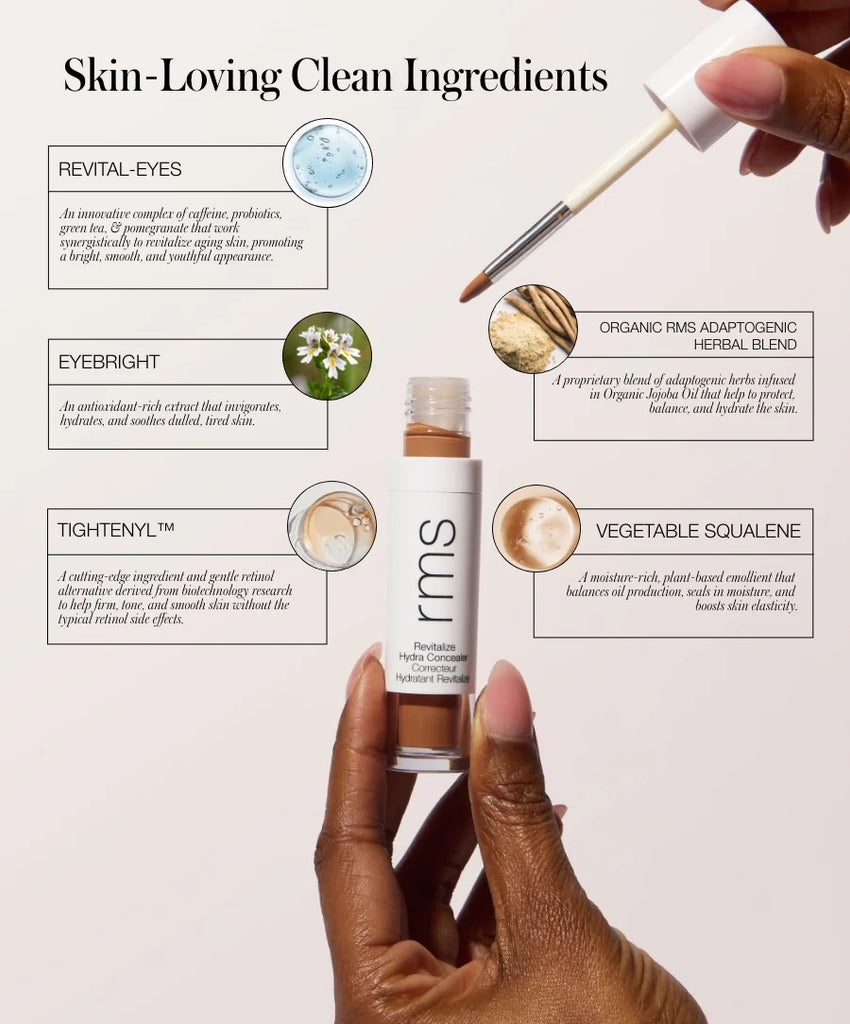 Skin-Loving Clean Ingredients

REVITAL-EYES

An innovative complex of caffeine, probiotics, green tea, & pomegranate that work synergistically to revitalize aging skin, promoting a bright, smooth, and youthful appearance.

EYEBRIGHT

An antioxidant-rich extract that invigorates, hydrates, and soothes dulled, tired skin.

TIGHTENYL™

A cutting-edge ingredient and gentle retinol alternative derived from biotechnology research to help firm, tone, and smooth skin without the typical retinol side effects.

ORGANIC RMS ADAPTOGENIC HERBAL BLEND

A proprietary blend of adaptogenic herbs infused in Organic Jojoba Oil that help to protect, balance, and hydrate the skin.

VEGETABLE SQUALENE

A moisture-rich, plant-based emollient that balances oil production, seals in moisture, and boosts skin elasticity.

rms

Revitalize Hydra Concealer Correcteur Hydratant Revitalisa